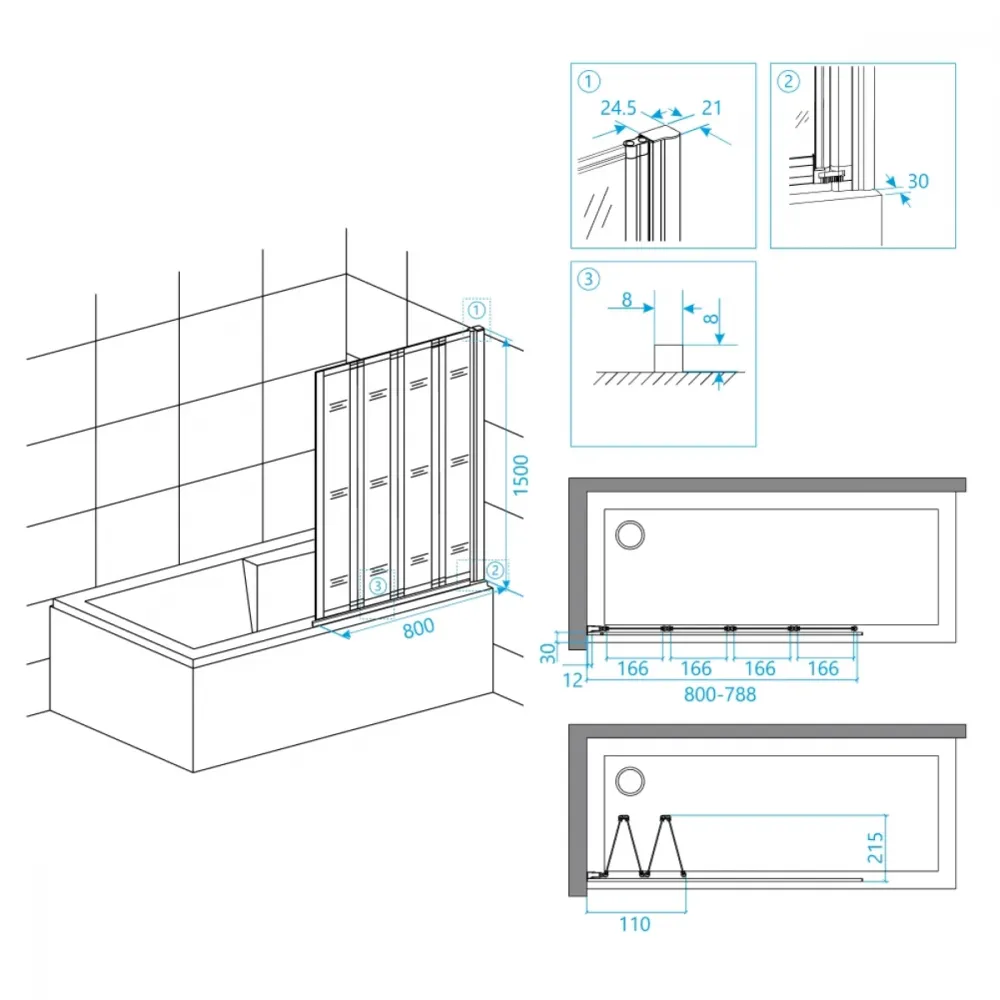 ①
24.5
21

②
30

③
8
8

①
1500
③
②
800

30
12
166
166
166
166
800-788

215
110