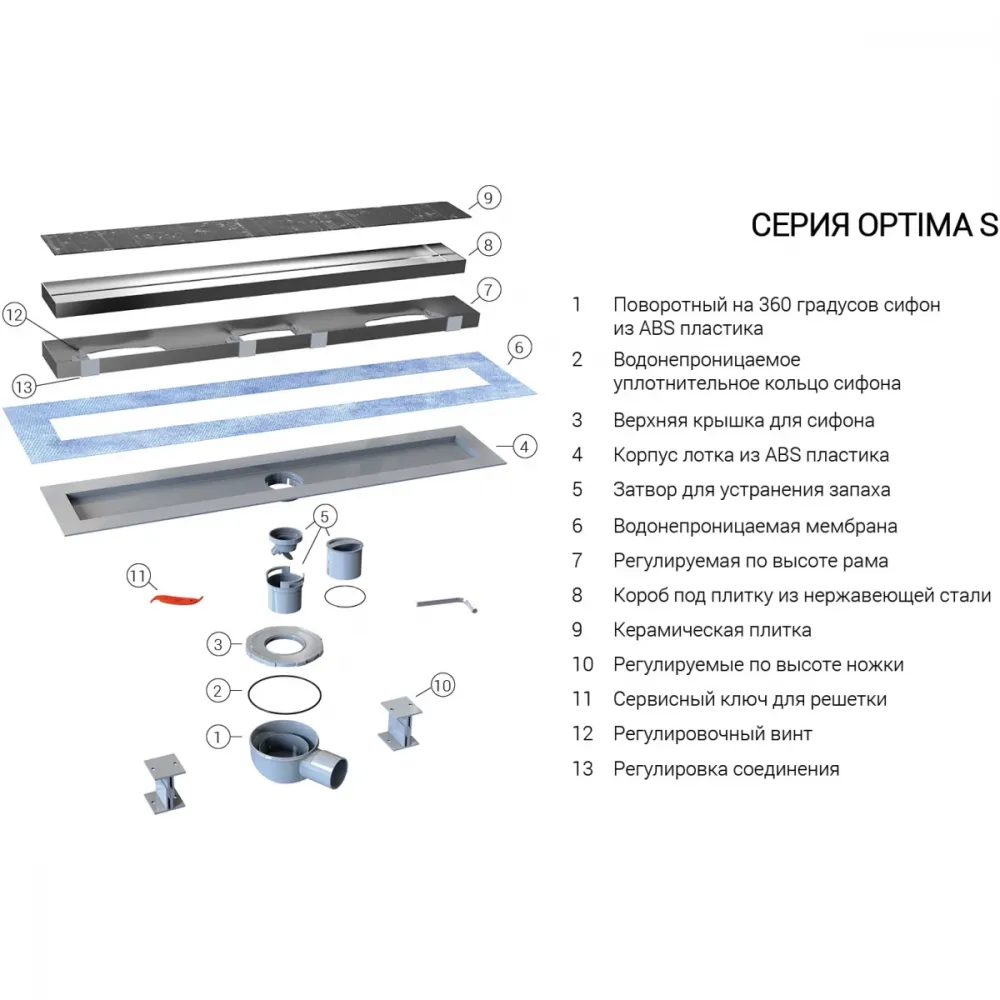 9
8
7
12
6
13
4
5
11
3
2
10
1

СЕРИЯ OPTIMA S

1 Поворотный на 360 градусов сифон из ABS пластика
2 Водонепроницаемое уплотнительное кольцо сифона
3 Верхняя крышка для сифона
4 Корпус лотка из ABS пластика
5 Затвор для устранения запаха
6 Водонепроницаемая мембрана
7 Регулируемая по высоте рама
8 Короб под плитку из нержавеющей стали
9 Керамическая плитка
10 Регулируемые по высоте ножки
11 Сервисный ключ для решетки
12 Регулировочный винт
13 Регулировка соединения